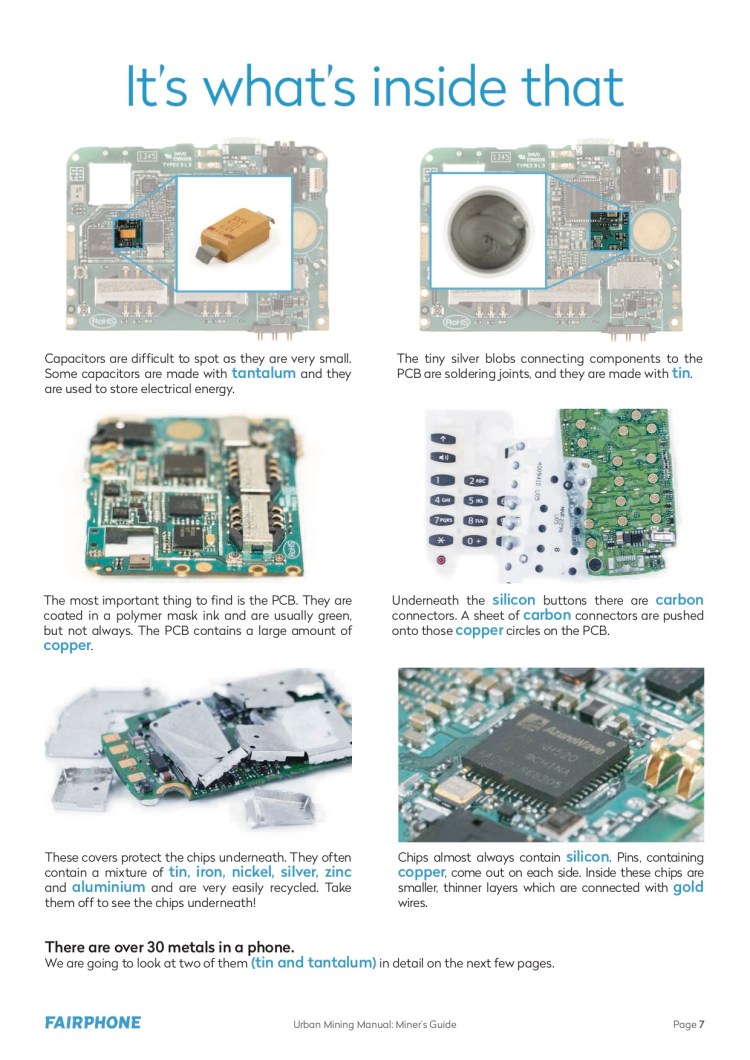 It's what's inside that

Capacitors are difficult to spot as they are very small. Some capacitors are made with tantalum and they are used to store electrical energy.

The tiny silver blobs connecting components to the PCB are soldering joints, and they are made with tin.

The most important thing to find is the PCB. They are coated in a polymer mask ink and are usually green, but not always. The PCB contains a large amount of copper.

Underneath the silicon buttons there are carbon connectors. A sheet of carbon connectors are pushed onto those copper circles on the PCB.

These covers protect the chips underneath. They often contain a mixture of tin, iron, nickel, silver, zinc and aluminium and are very easily recycled. Take them off to see the chips underneath!

Chips almost always contain silicon. Pins, containing copper, come out on each side. Inside these chips are smaller, thinner layers which are connected with gold wires.

There are over 30 metals in a phone.
We are going to look at two of them (tin and tantalum) in detail on the next few pages.

FAIRPHONE Urban Mining Manual: Miner's Guide Page 7